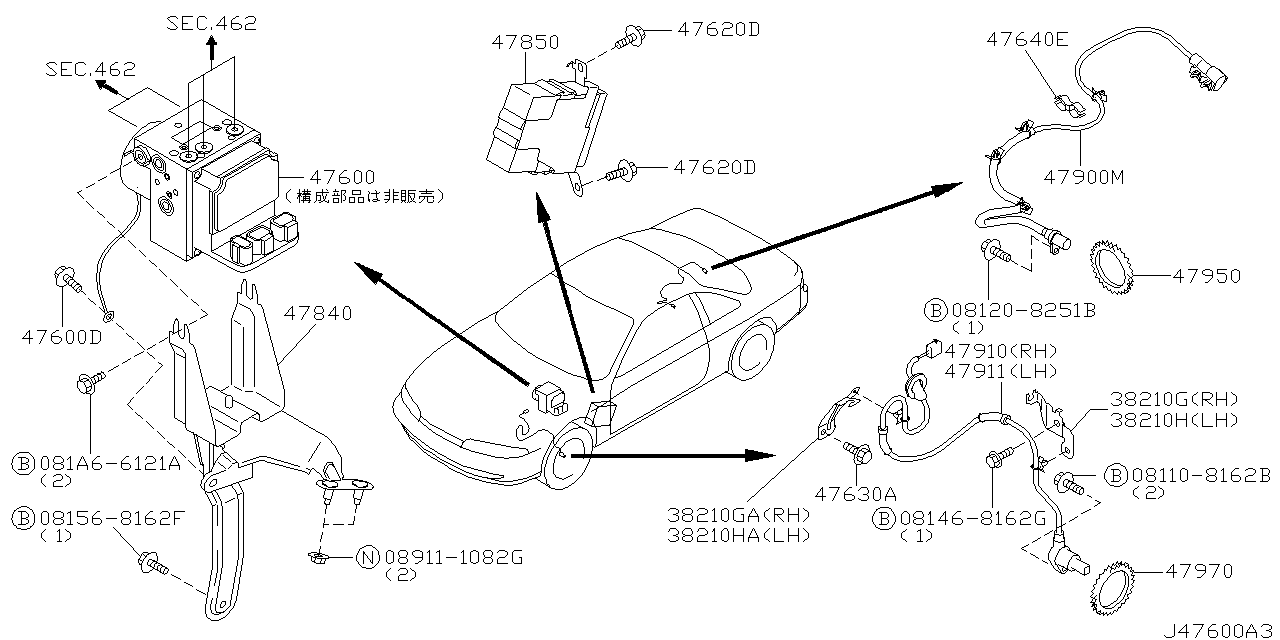 SEC.462
SEC.462
47600
(構成部品は非販売)
47600D
47840
Ⓑ081A6-6121A
(2)
Ⓑ08156-8162F
(1)
Ⓝ08911-1082G
(2)
47850
47620D
47620D
47640E
47900M
47950
Ⓑ08120-8251B
(1)
47910(RH)
47911(LH)
38210G(RH)
38210H(LH)
Ⓑ08110-8162B
(2)
47630A
38210GA(RH)
38210HA(LH)
Ⓑ08146-8162G
(1)
47970
J47600A3